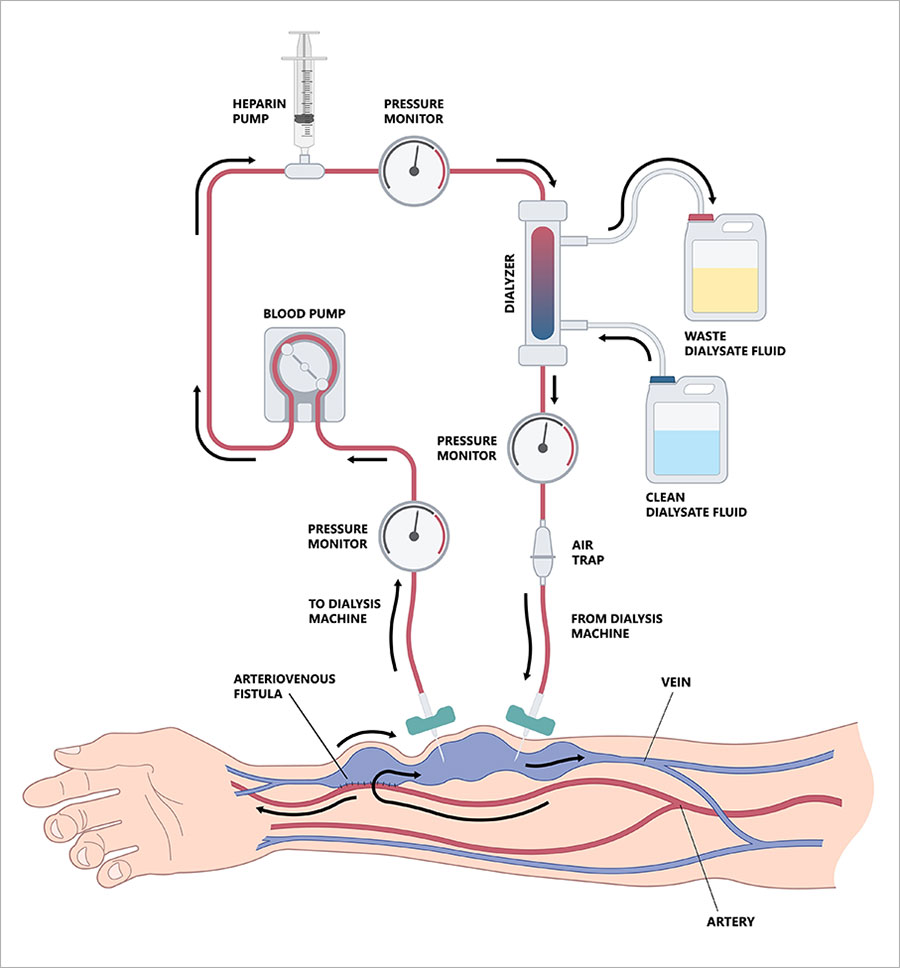 HEPARIN PUMP

PRESSURE MONITOR

DIALYZER

WASTE DIALYSATE FLUID

BLOOD PUMP

PRESSURE MONITOR

CLEAN DIALYSATE FLUID

PRESSURE MONITOR

AIR TRAP

TO DIALYSIS MACHINE

FROM DIALYSIS MACHINE

ARTERIOVENOUS FISTULA

VEIN

ARTERY